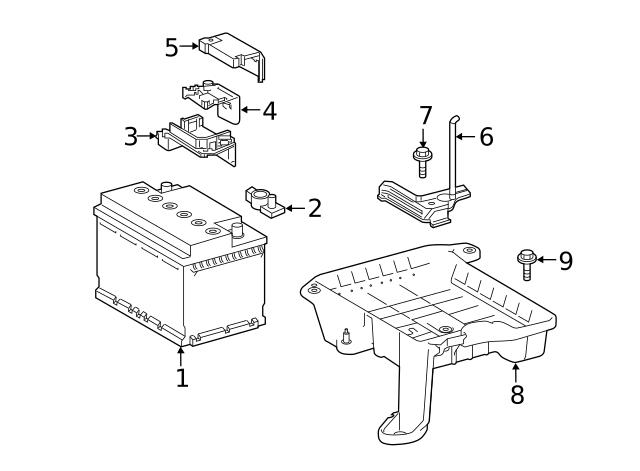 5
4
3
7
6
2
9
1
8