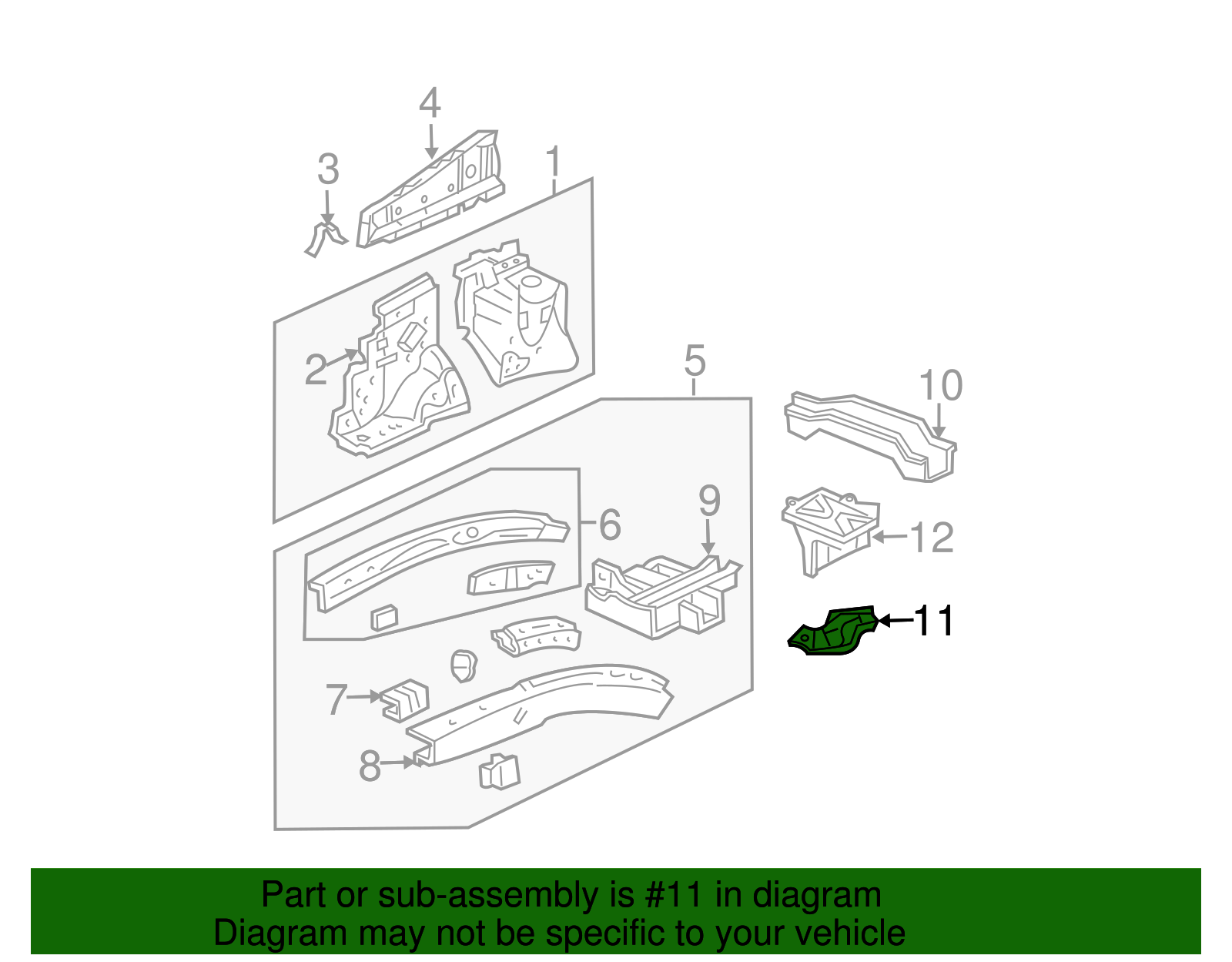 4
3
1
2
5
10
6
9
12
11
7
8

Part or sub-assembly is #11 in diagram
Diagram may not be specific to your vehicle