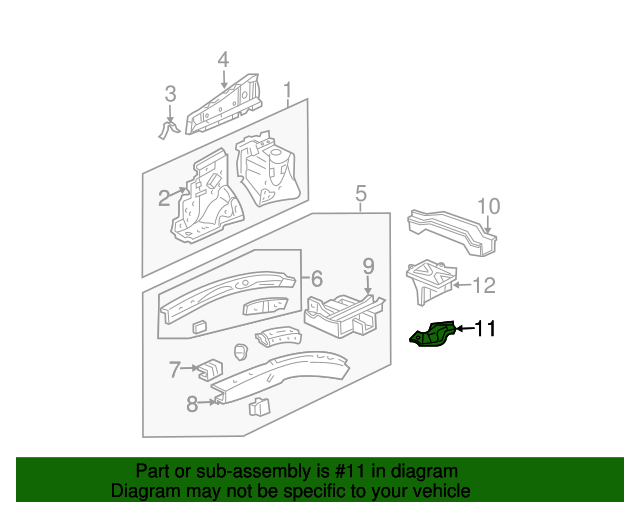 4
3
1
2
5
10
6
9
12
11
7
8

Part or sub-assembly is #11 in diagram
Diagram may not be specific to your vehicle