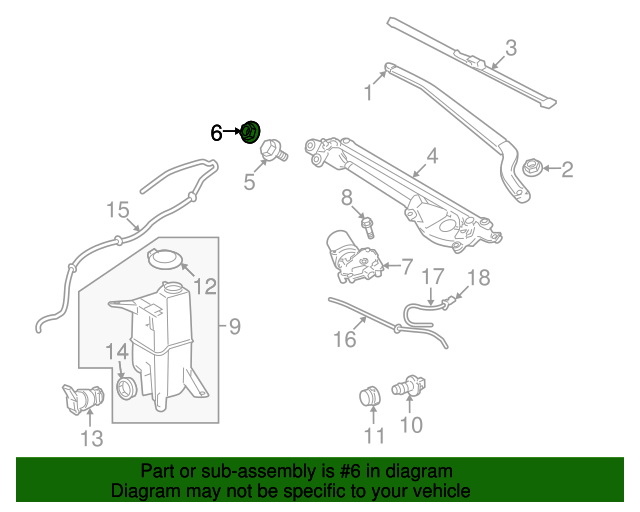 3
1
6
5
4
2
15
8
12
7
17
18
9
16
14
13
11
10

Part or sub-assembly is #6 in diagram
Diagram may not be specific to your vehicle