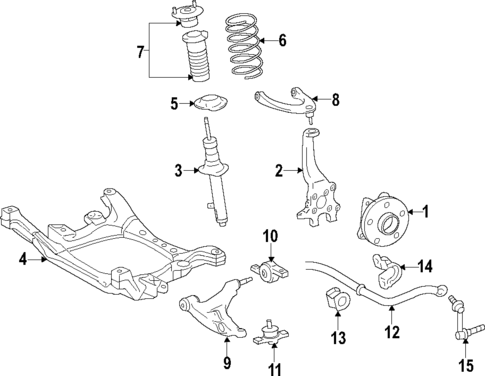 7
6
5
8
3
2
1
4
10
14
13
12
9
11
15