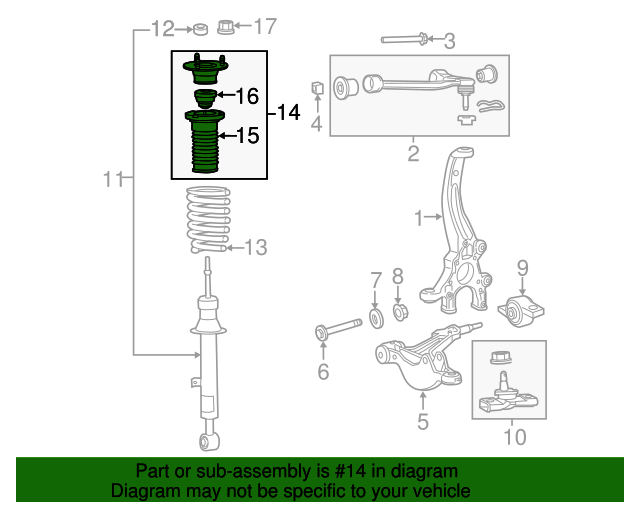 12
17
3
16
14
15
4
2
11
1
13
7
8
9
6
5
10

Part or sub-assembly is #14 in diagram
Diagram may not be specific to your vehicle