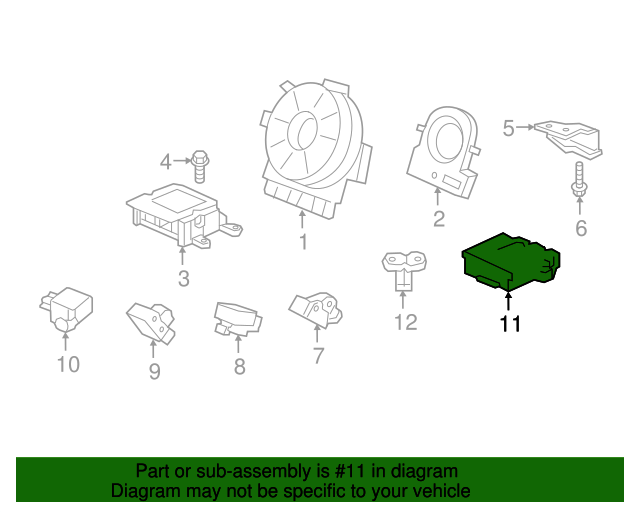 4
5
1
2
6
3
12
11
10
9
8
7

Part or sub-assembly is #11 in diagram
Diagram may not be specific to your vehicle