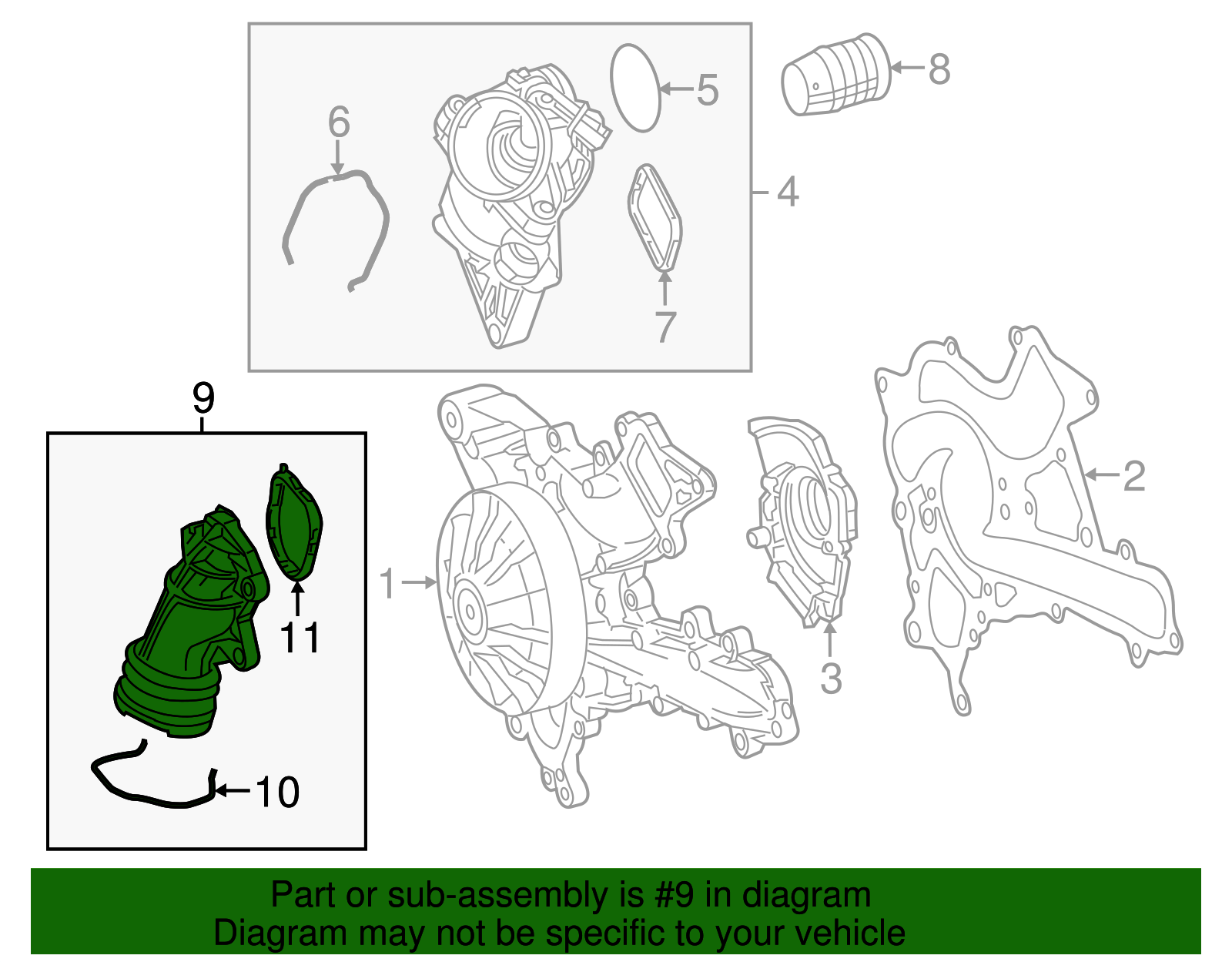 6
5
8
4
7
9
11
10
1
3
2

Part or sub-assembly is #9 in diagram
Diagram may not be specific to your vehicle