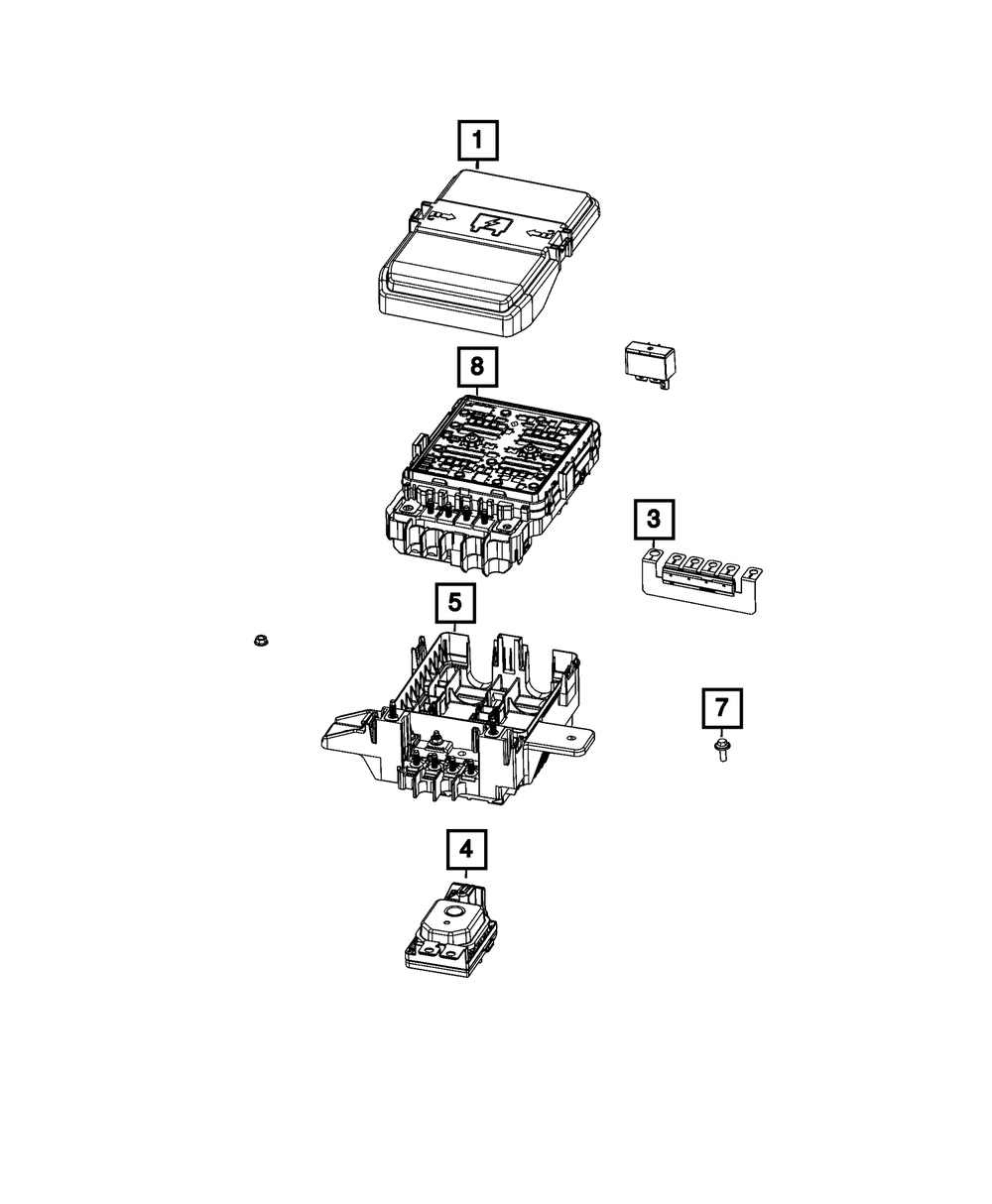 1

8

3

5

7

4