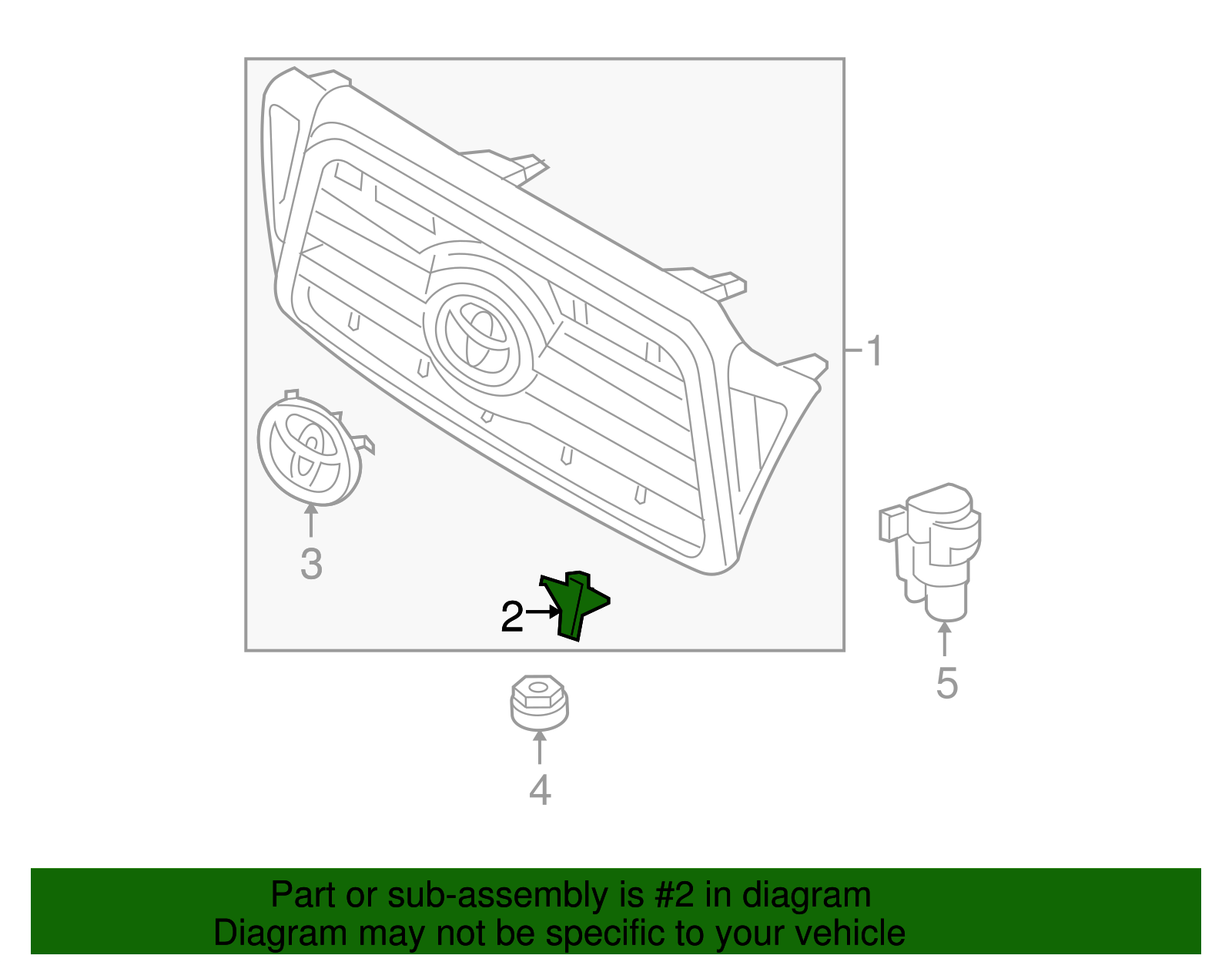 1
3
2
5
4
Part or sub-assembly is #2 in diagram
Diagram may not be specific to your vehicle