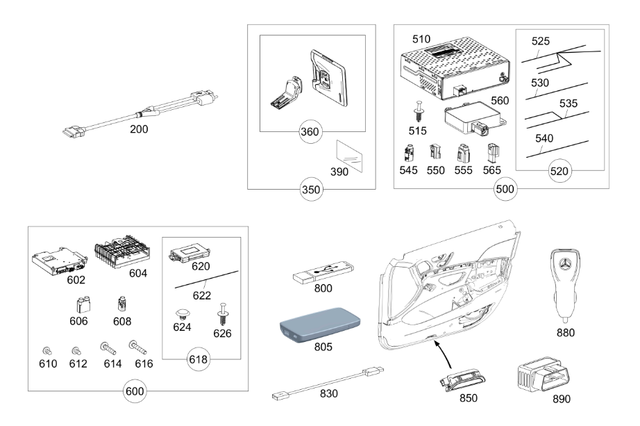 200

360
390
350

510
560
515
545
550
555
565
525
530
535
540
520
500

602
604
606
608
610
612
614
616
620
622
624
626
618
600

800
805
830
850
880
890