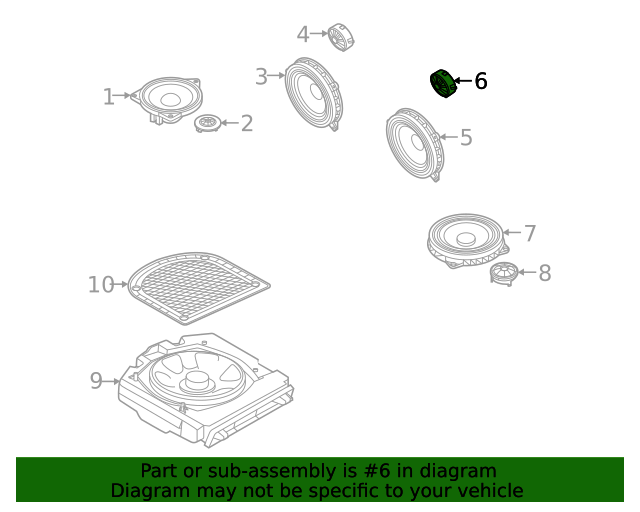 4
3
6
1
2
5
7
8
10
9

Part or sub-assembly is #6 in diagram
Diagram may not be specific to your vehicle