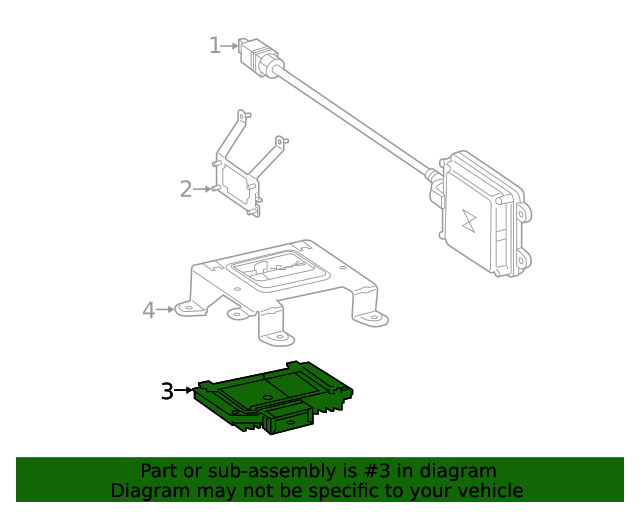 1
2
4
3

Part or sub-assembly is #3 in diagram
Diagram may not be specific to your vehicle