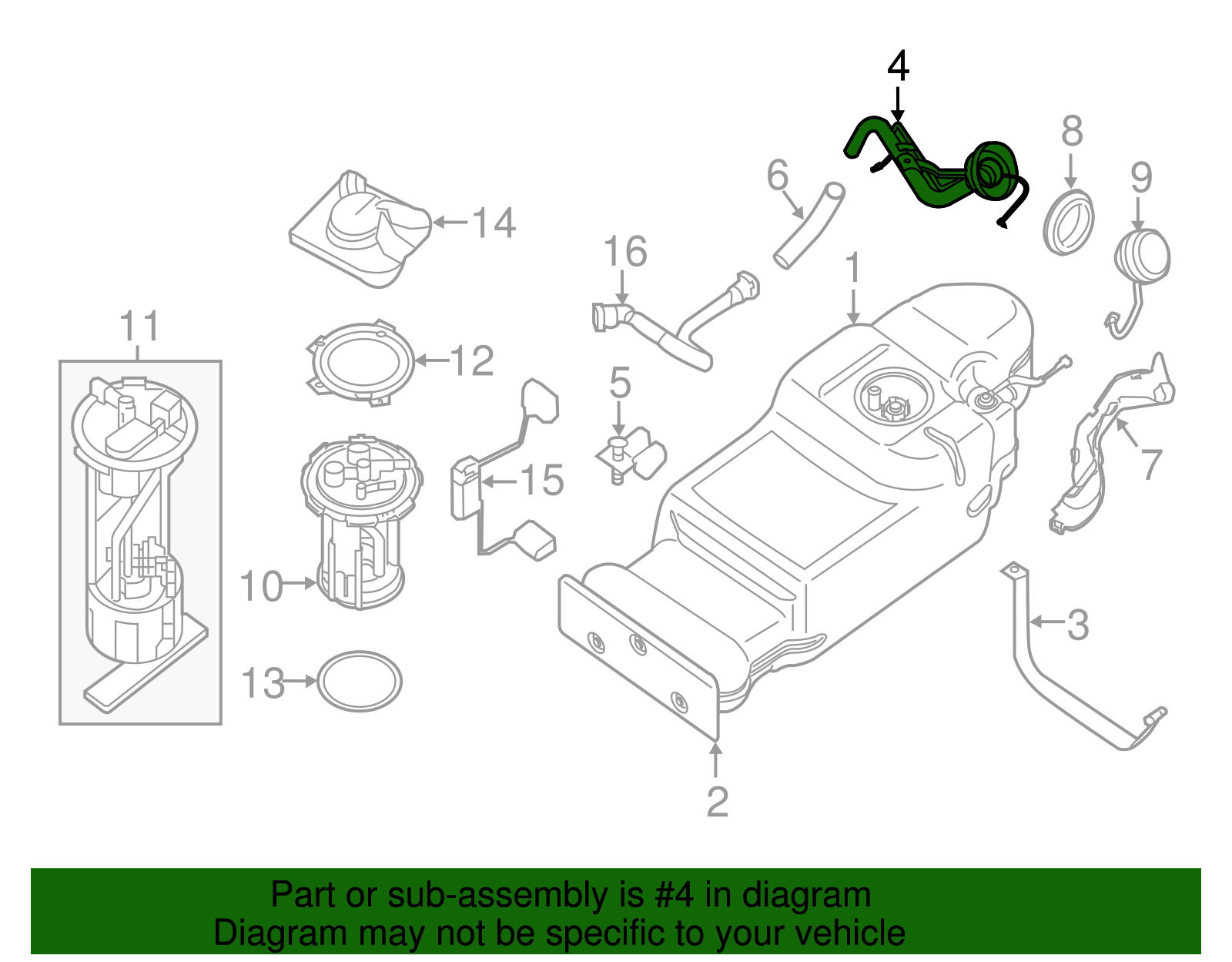 4
8
9
6
14
16
1
11
12
5
15
7
10
3
13
2

Part or sub-assembly is #4 in diagram
Diagram may not be specific to your vehicle