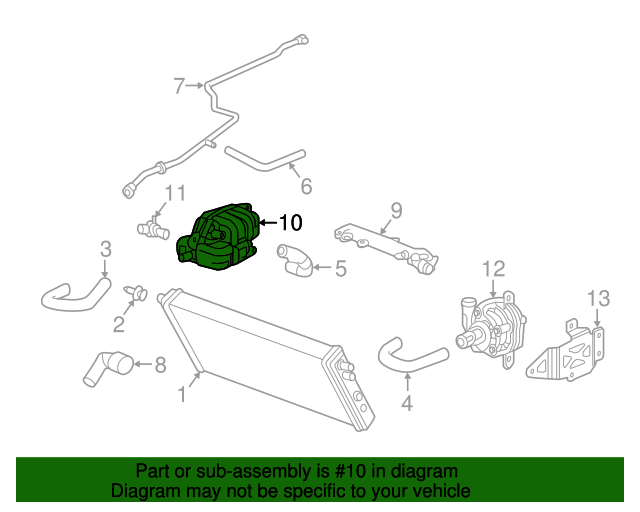 7
6
11
10
9
3
5
12
13
2
8
1
4

Part or sub-assembly is #10 in diagram
Diagram may not be specific to your vehicle