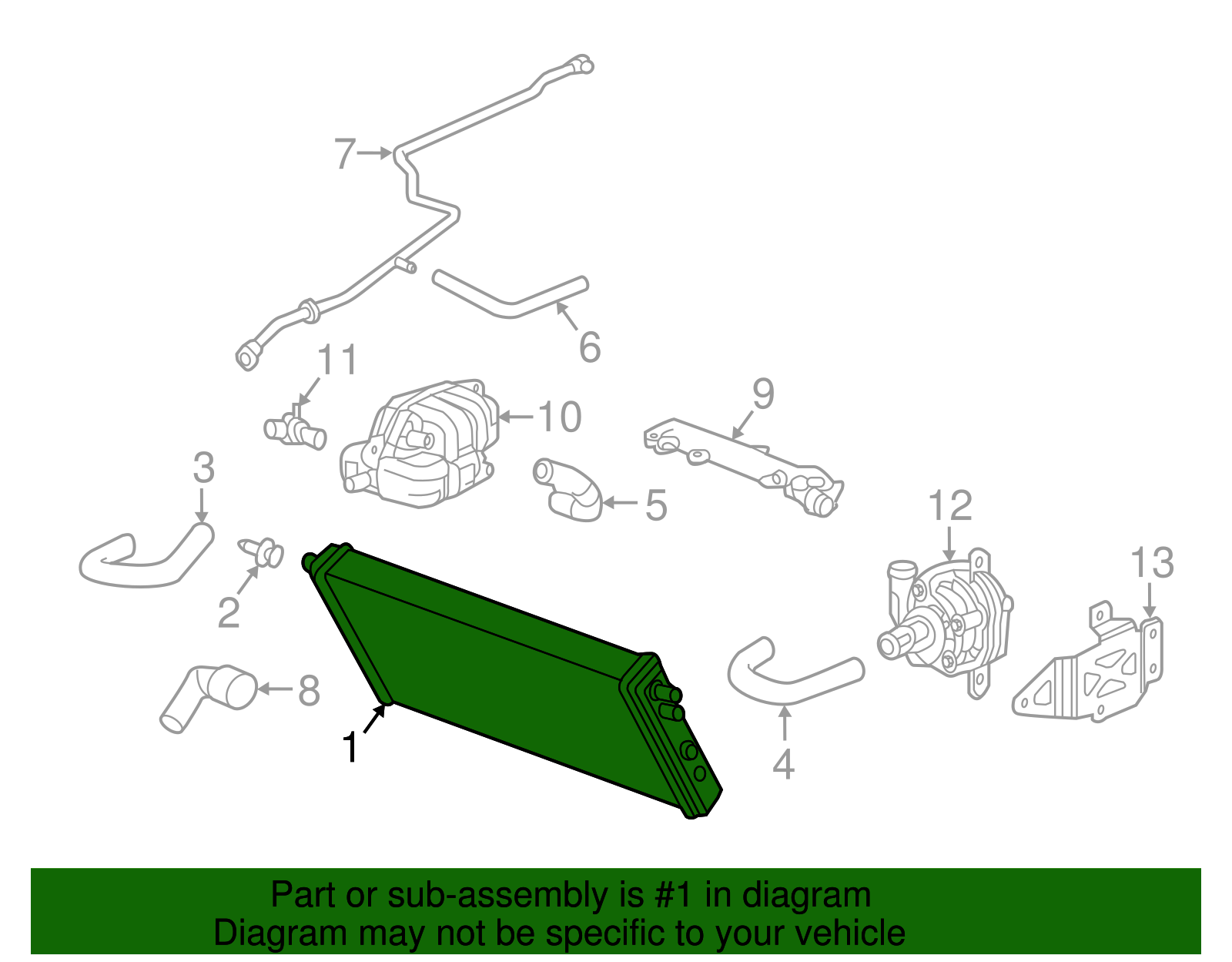 7
6
11
10
9
3
5
12
13
2
8
1
4

Part or sub-assembly is #1 in diagram
Diagram may not be specific to your vehicle