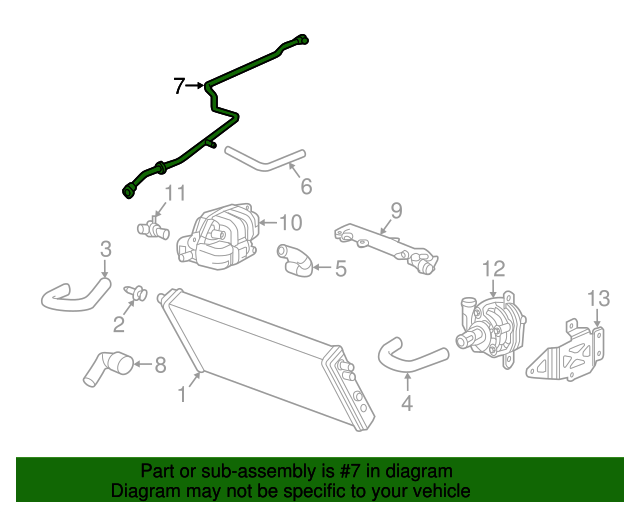 7
6
11
10
9
3
5
12
13
2
8
1
4

Part or sub-assembly is #7 in diagram
Diagram may not be specific to your vehicle