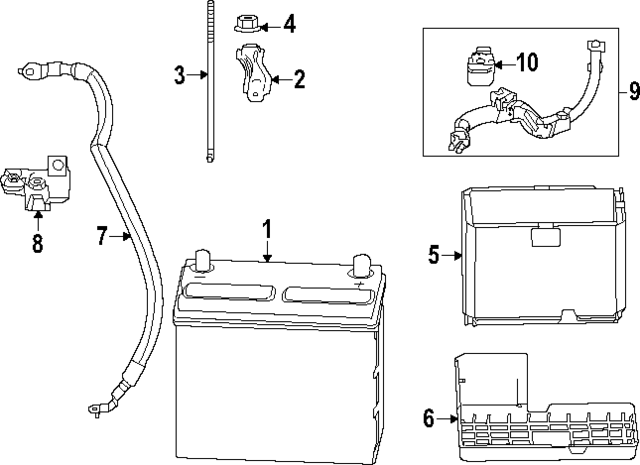 4
3
2
10
9
8
7
1
5
6