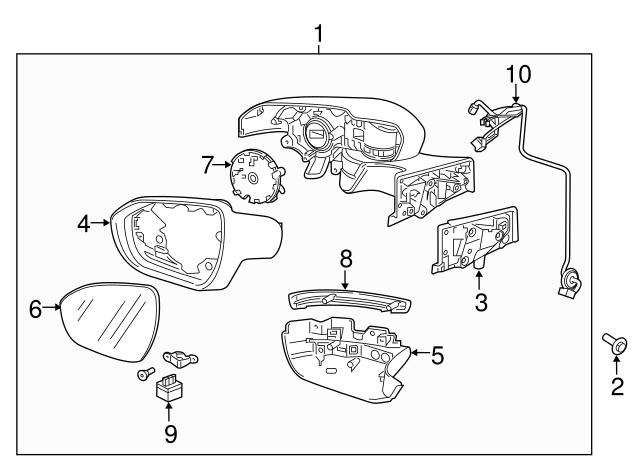 1
10
7
4
8
3
6
5
2
9