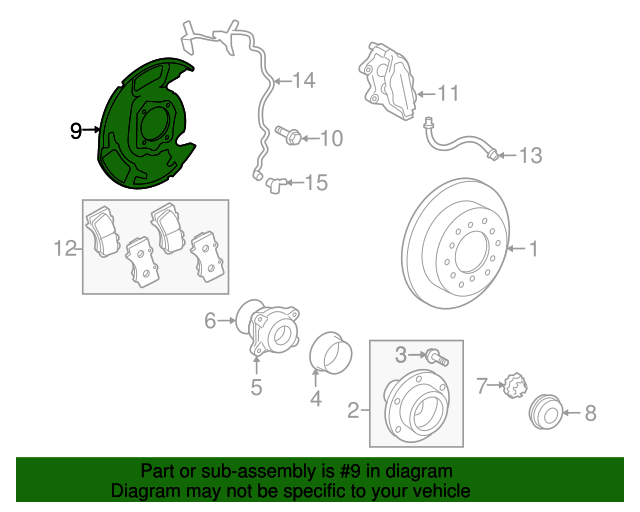 9
14
11
10
13
15
12
1
6
5
4
3
2
7
8

Part or sub-assembly is #9 in diagram
Diagram may not be specific to your vehicle