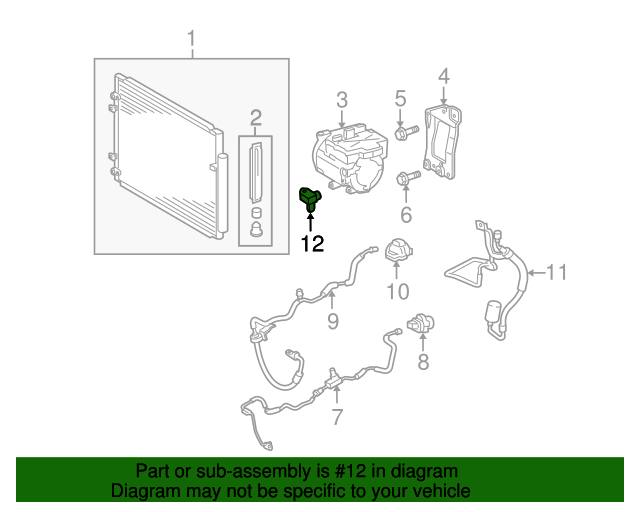 1
2
3
4
5
6
12
10
11
9
8
7

Part or sub-assembly is #12 in diagram
Diagram may not be specific to your vehicle