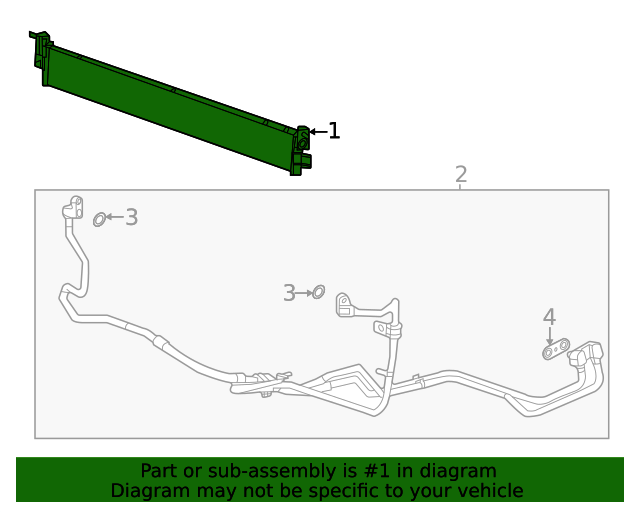 1
2
3
3
4

Part or sub-assembly is #1 in diagram
Diagram may not be specific to your vehicle