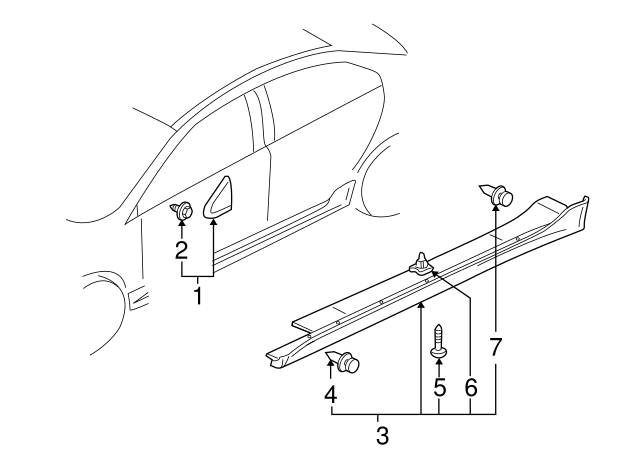 2
1
7
4
5
6
3