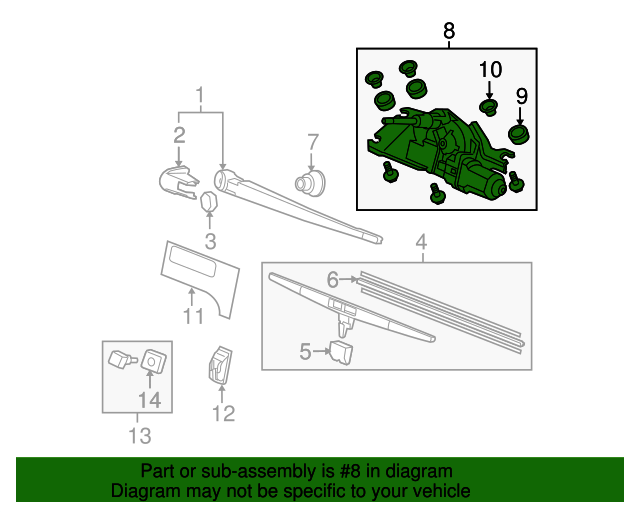 8
10
9
1
2
7
3
4
6
11
5
14
12
13

Part or sub-assembly is #8 in diagram
Diagram may not be specific to your vehicle