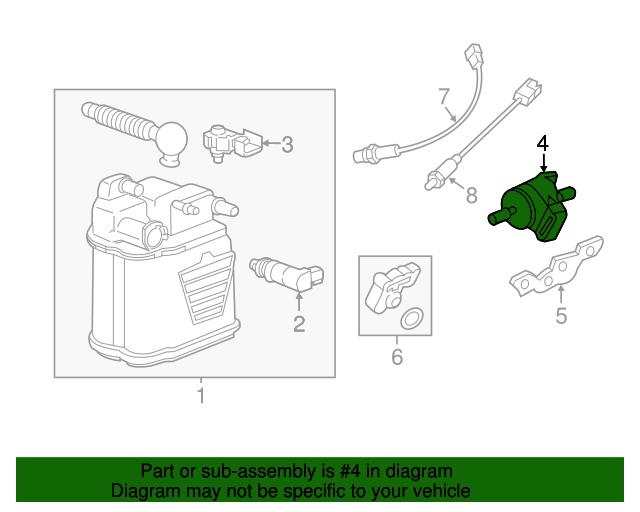 7
3
4
8
2
5
6
1

Part or sub-assembly is #4 in diagram
Diagram may not be specific to your vehicle