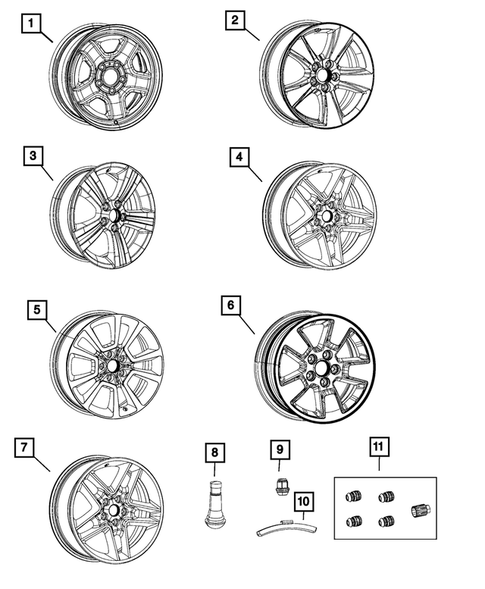 1
2
3
4
5
6
7
8
9
10
11