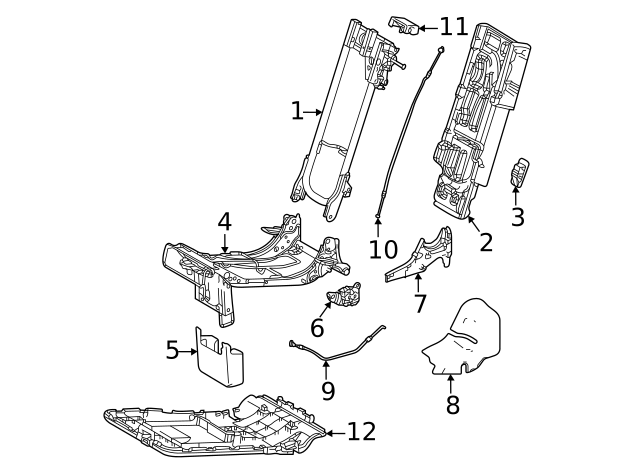 11
1
3
2
4
10
7
6
5
9
8
12