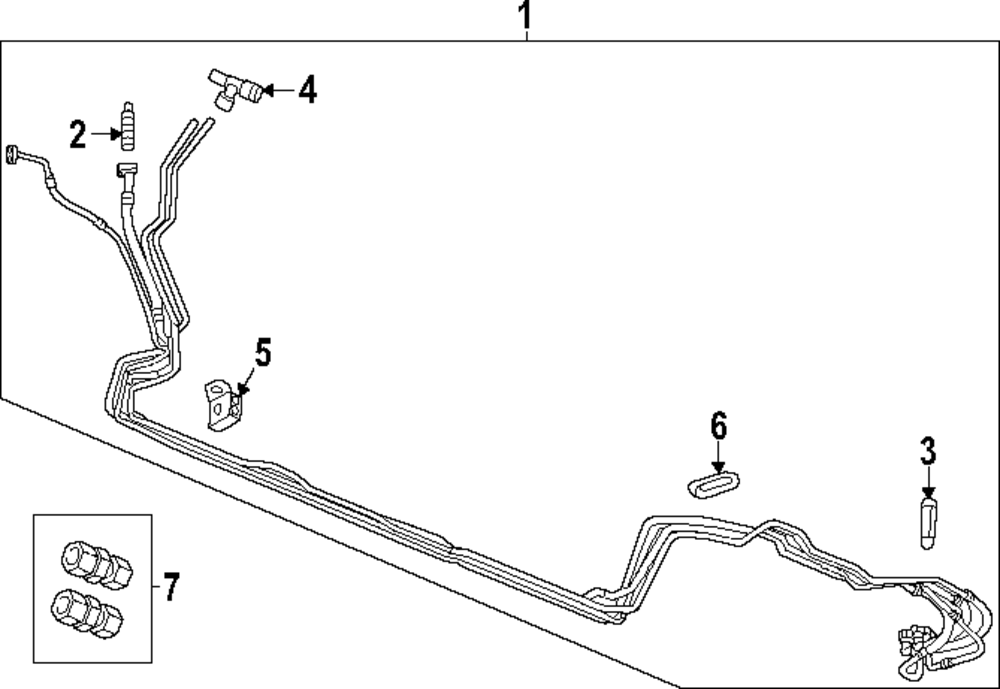 1
4
2
5
6
3
7