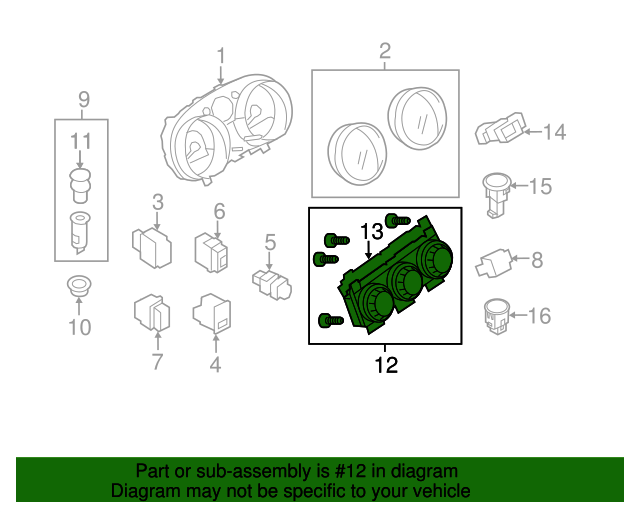 1
2
9
11
14
15
3
6
13
5
8
10
16
7
4
12

Part or sub-assembly is #12 in diagram
Diagram may not be specific to your vehicle