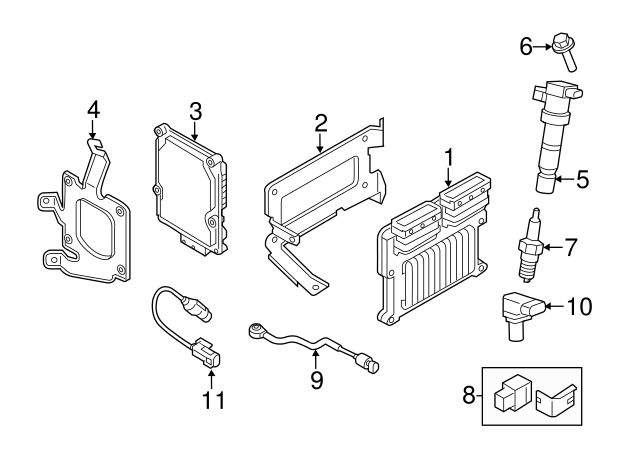 6
4
3
2
1
5
7
10
11
9
8