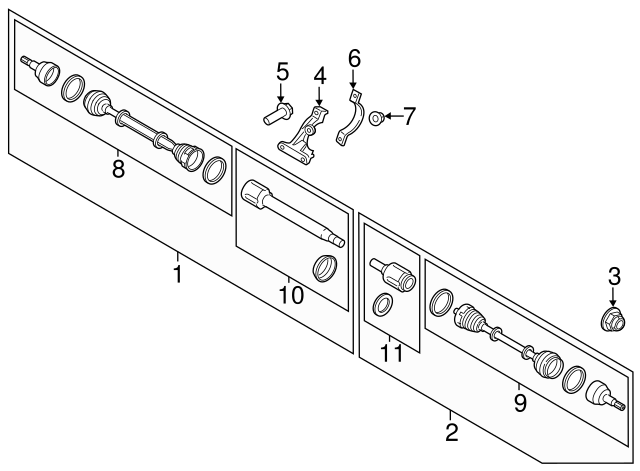 5
4
6
7
8
1
10
3
11
9
2