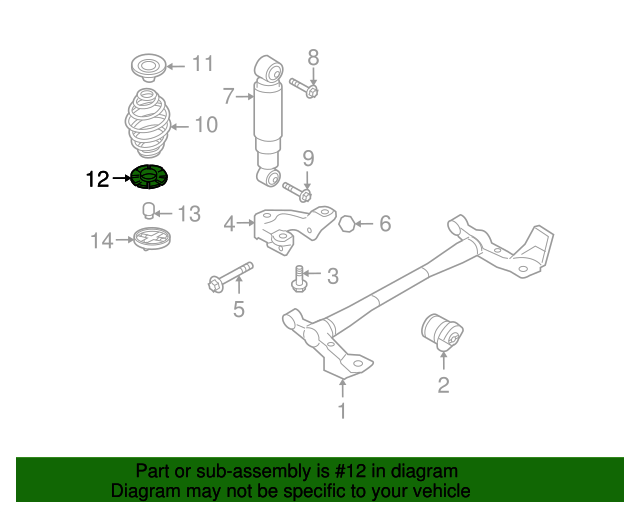 11
8
7
10
9
12
13
4
6
14
3
5
2
1

Part or sub-assembly is #12 in diagram
Diagram may not be specific to your vehicle