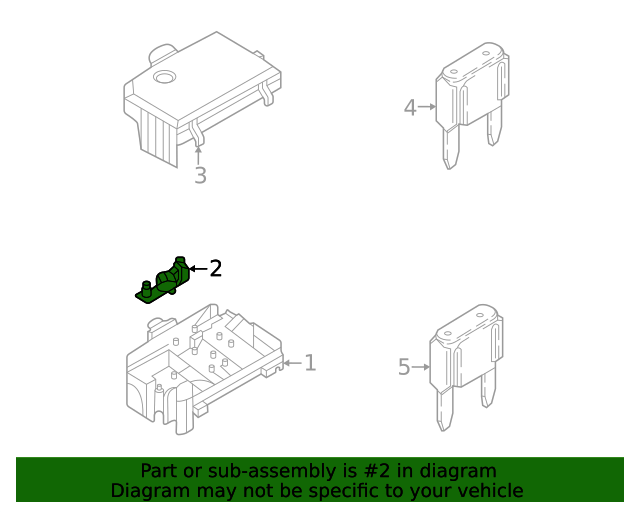 3

4

2

1

5

Part or sub-assembly is #2 in diagram
Diagram may not be specific to your vehicle