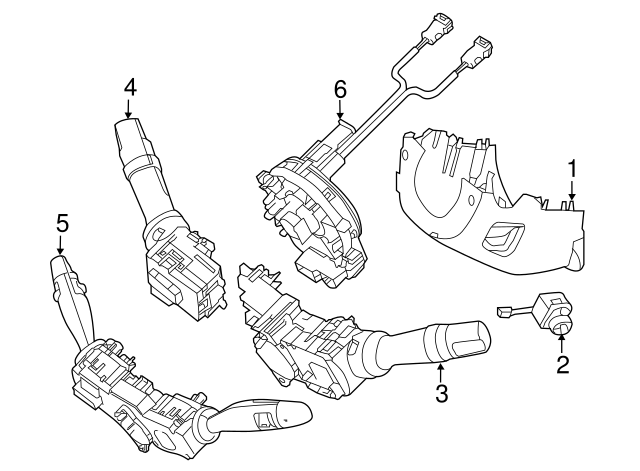 4
6
1
5
2
3