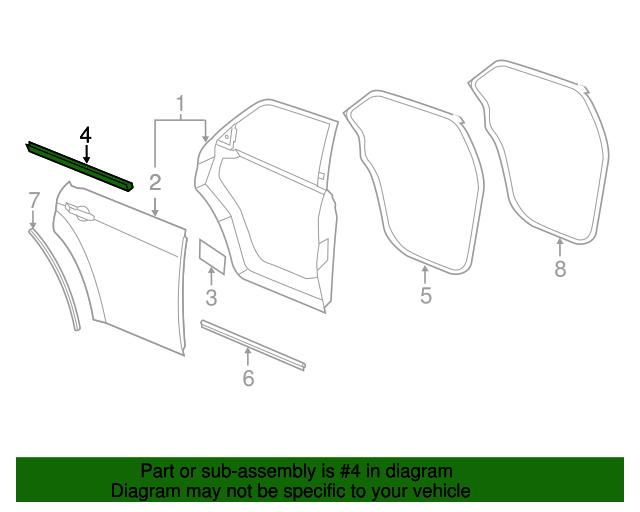 1
4
2
7
3
5
8
6

Part or sub-assembly is #4 in diagram
Diagram may not be specific to your vehicle