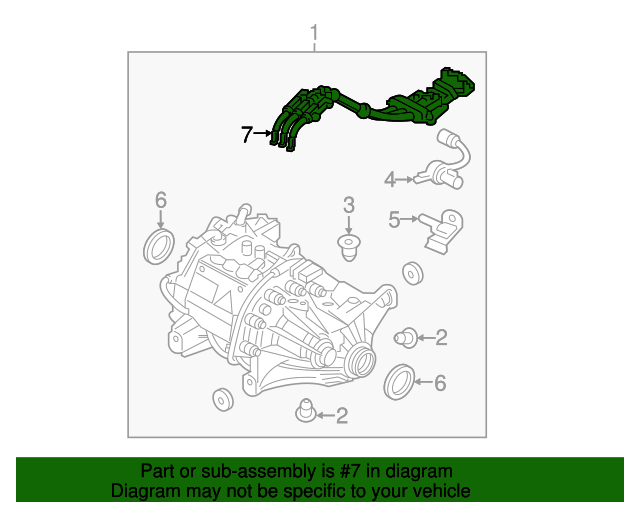 1

7

4

6

3

5

2

6

2

Part or sub-assembly is #7 in diagram
Diagram may not be specific to your vehicle