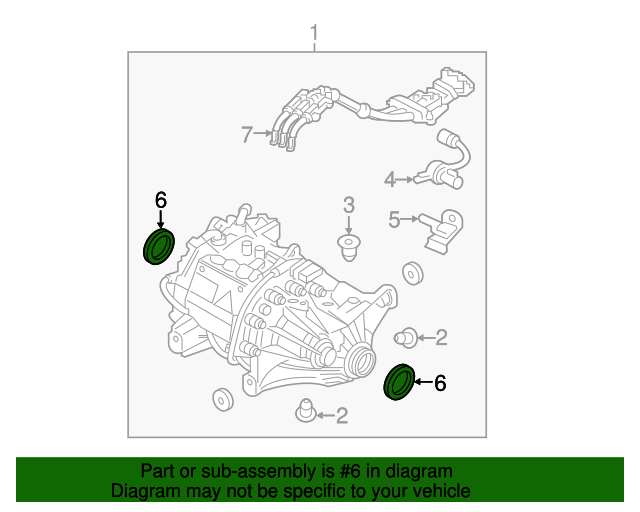 1
7
4
6
3
5
2
6
2

Part or sub-assembly is #6 in diagram
Diagram may not be specific to your vehicle