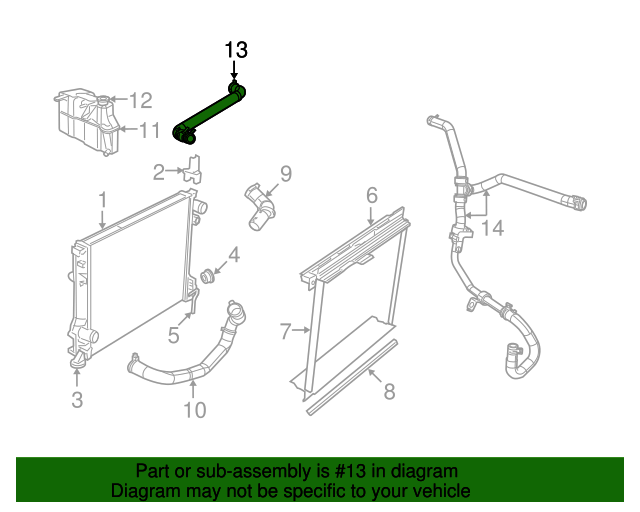 13
12
11
2
9
1
6
14
4
5
7
3
10
8

Part or sub-assembly is #13 in diagram
Diagram may not be specific to your vehicle