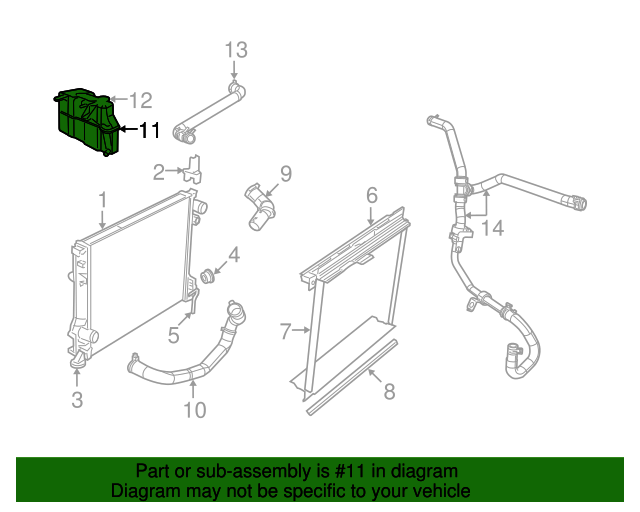 13
12
11
2
9
1
6
14
4
5
7
3
10
8

Part or sub-assembly is #11 in diagram
Diagram may not be specific to your vehicle