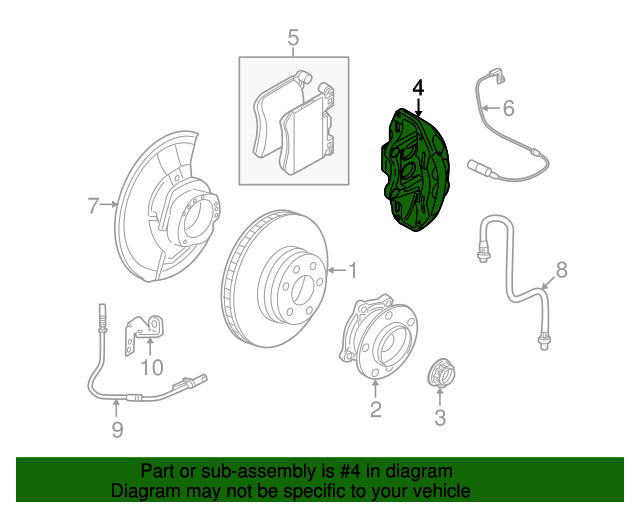 5
4
6
7
1
8
10
2
3
9

Part or sub-assembly is #4 in diagram
Diagram may not be specific to your vehicle