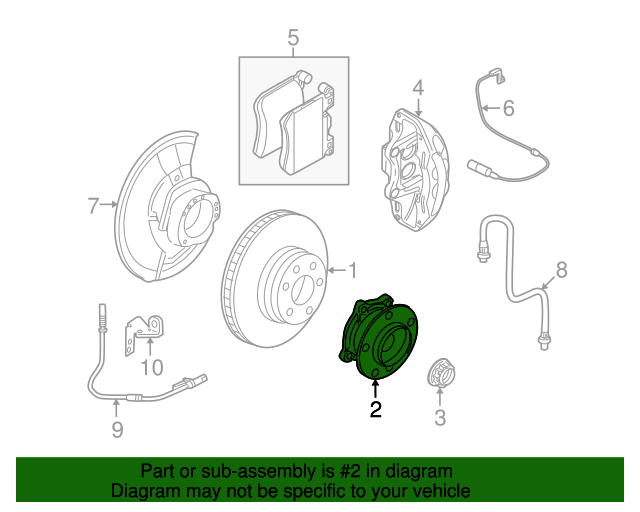 5
4
6
7
1
8
10
2
3
9

Part or sub-assembly is #2 in diagram
Diagram may not be specific to your vehicle