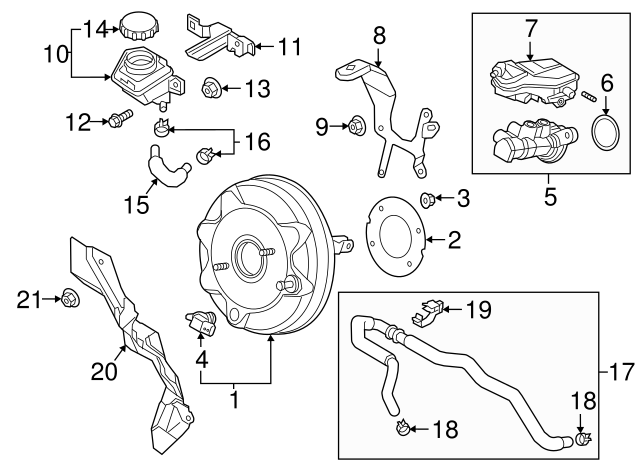 14
10
11
13
12
16
15
8
9
7
6
5
3
2
21
20
4
1
19
17
18
18