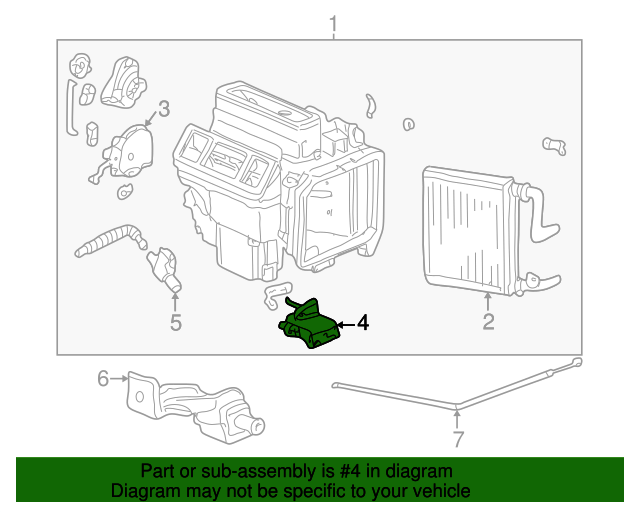 1
3
5
4
2
6
7
Part or sub-assembly is #4 in diagram
Diagram may not be specific to your vehicle