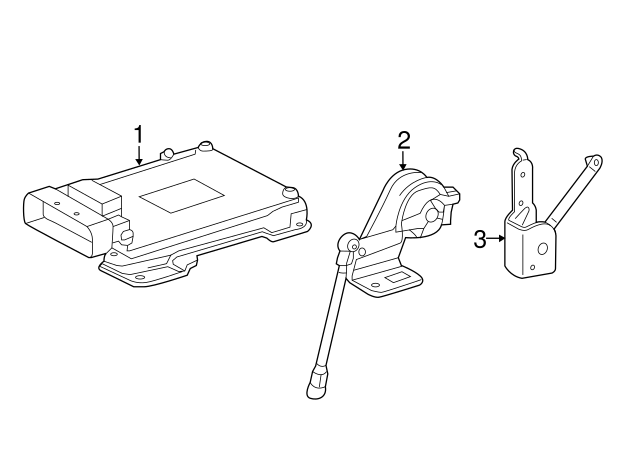 1
2
3