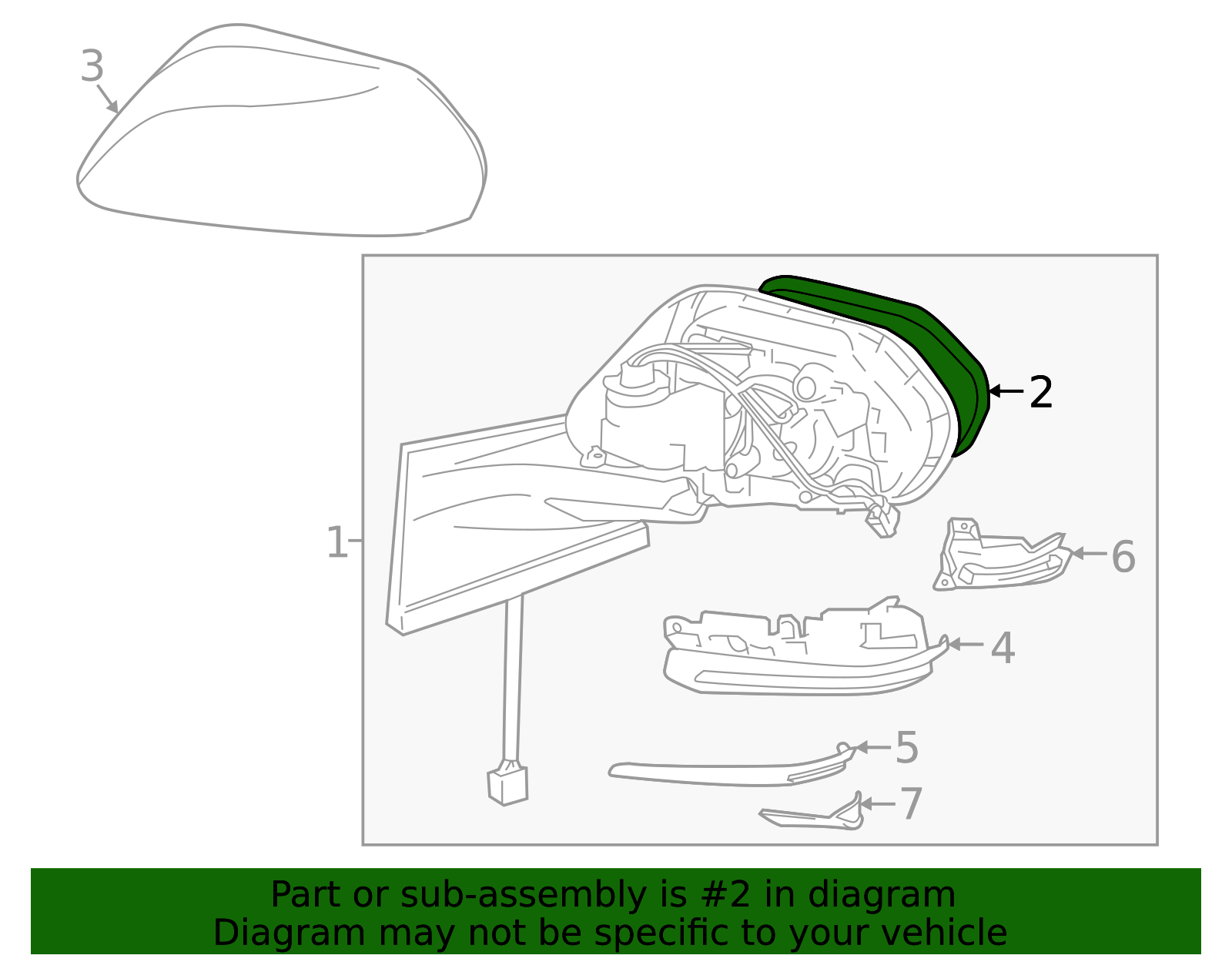 3

2

1

6

4

5

7

Part or sub-assembly is #2 in diagram
Diagram may not be specific to your vehicle