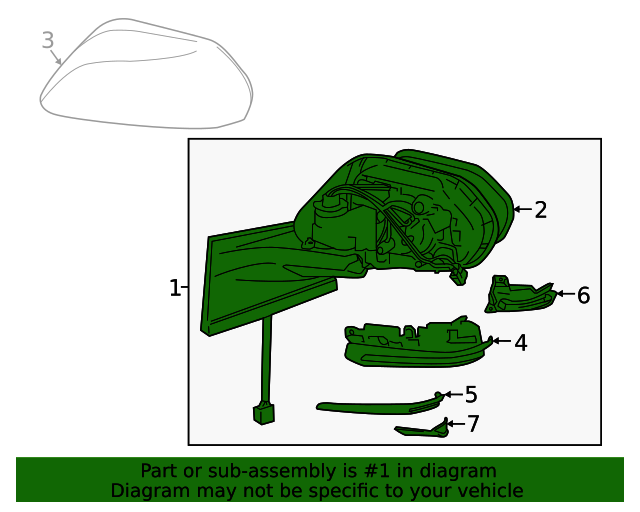 3
2
1
6
4
5
7
Part or sub-assembly is #1 in diagram
Diagram may not be specific to your vehicle