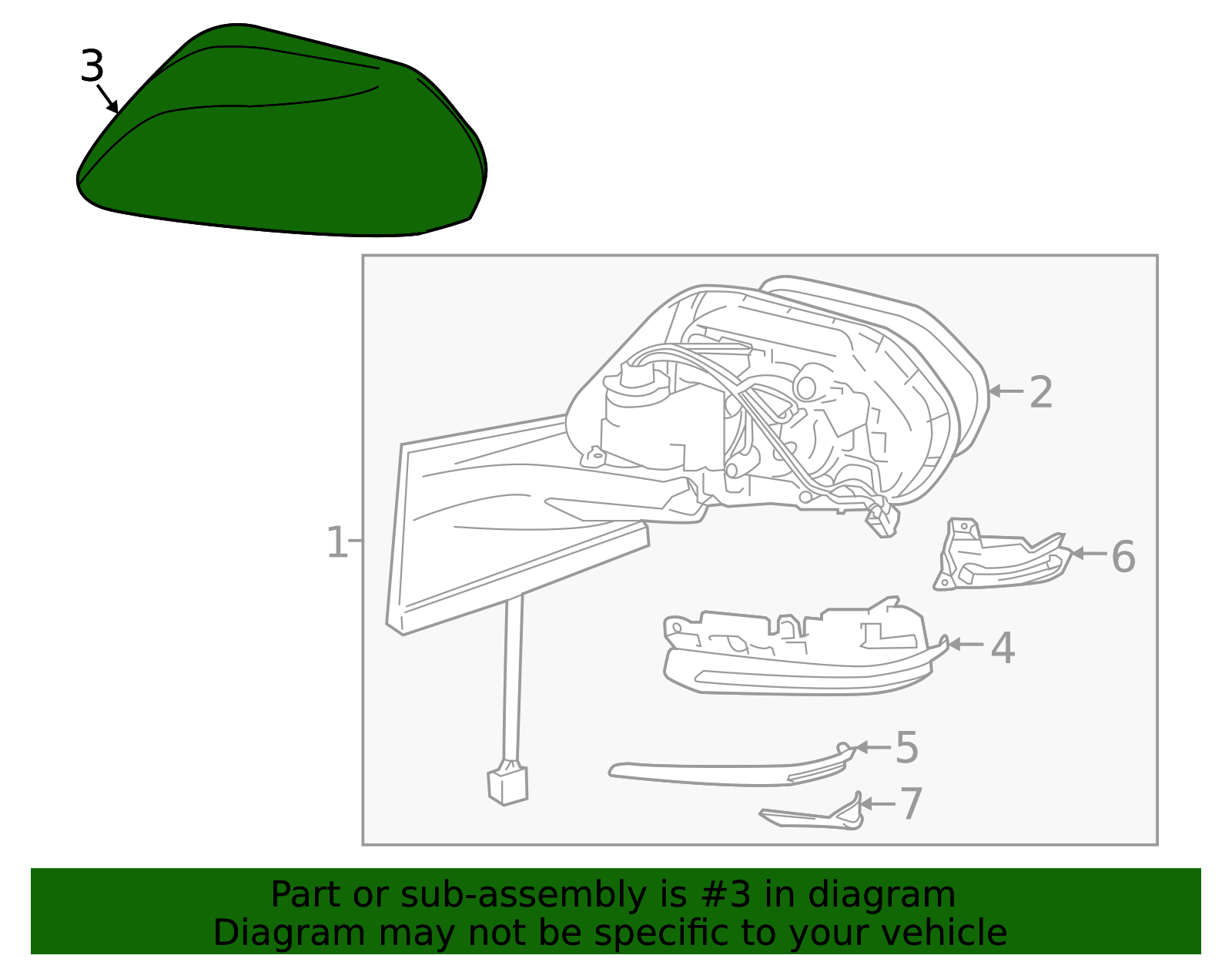 3

2

1

6

4

5

7

Part or sub-assembly is #3 in diagram
Diagram may not be specific to your vehicle