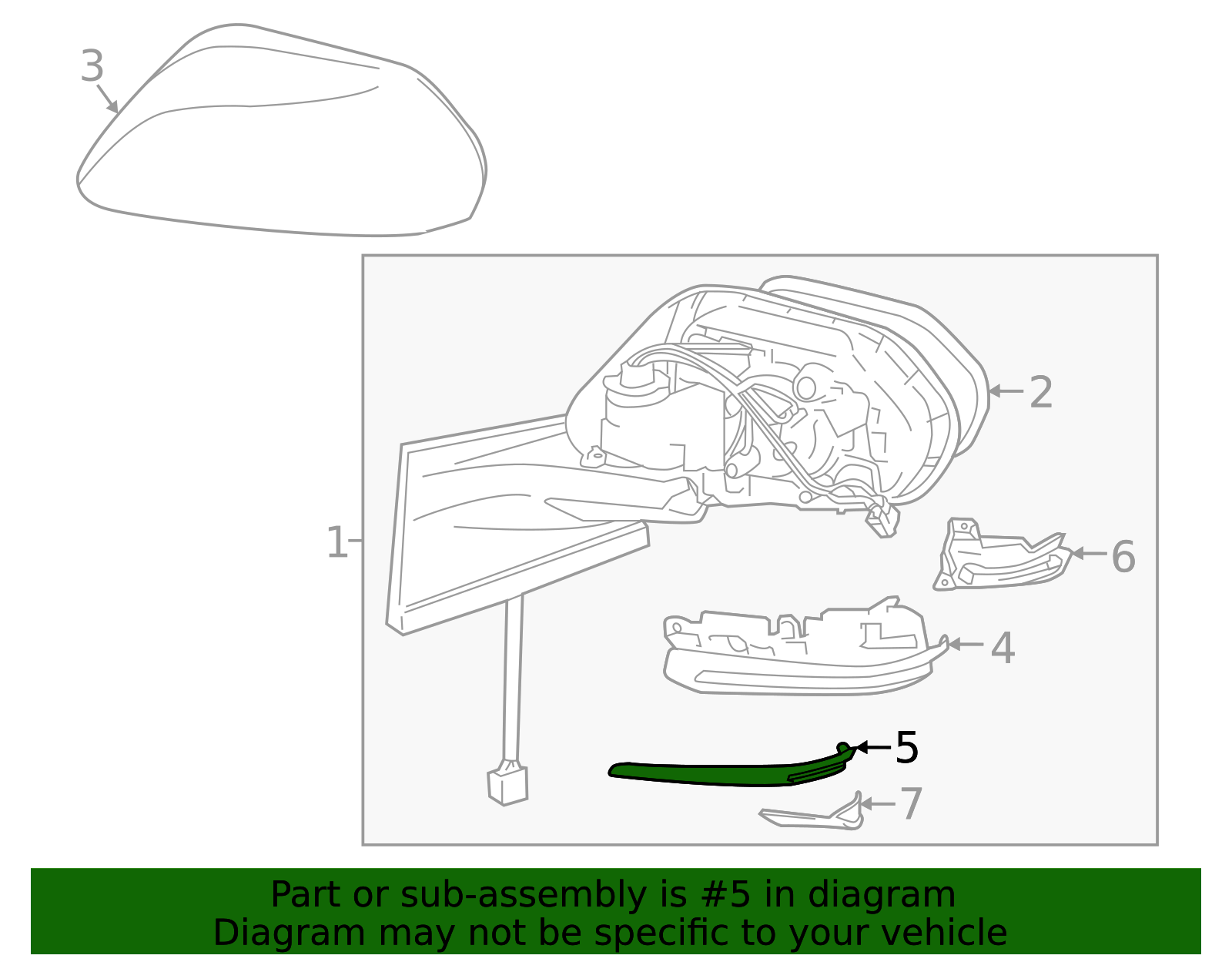 3

2

1

6

4

5

7

Part or sub-assembly is #5 in diagram
Diagram may not be specific to your vehicle