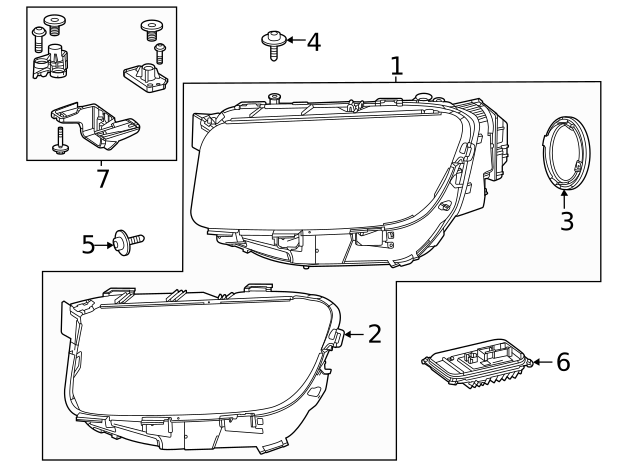 4
1
7
3
5
2
6