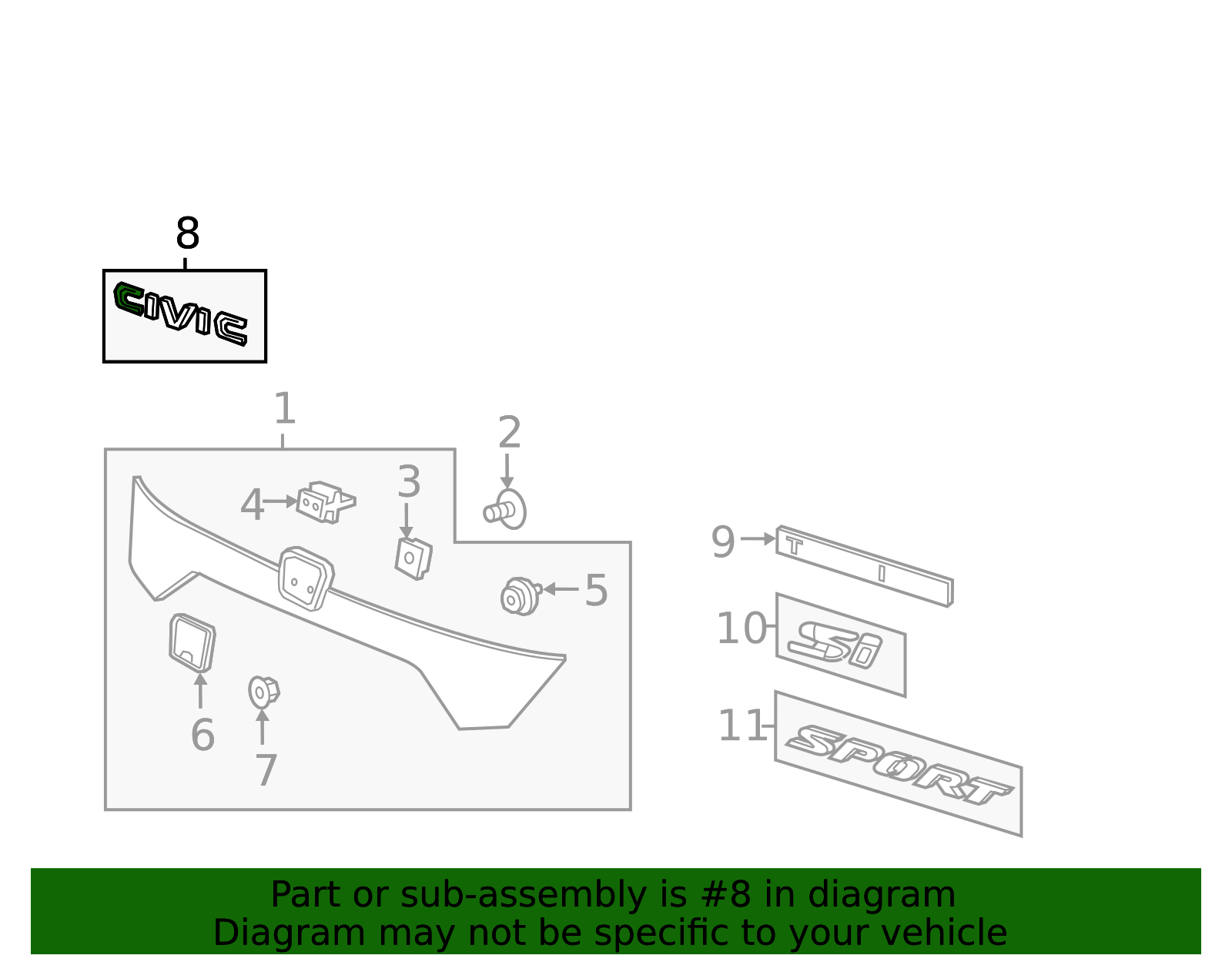 8

CIVIC

1

2

3

4

5

6

7

9

T I

10

Si

11

SPORT

Part or sub-assembly is #8 in diagram
Diagram may not be specific to your vehicle